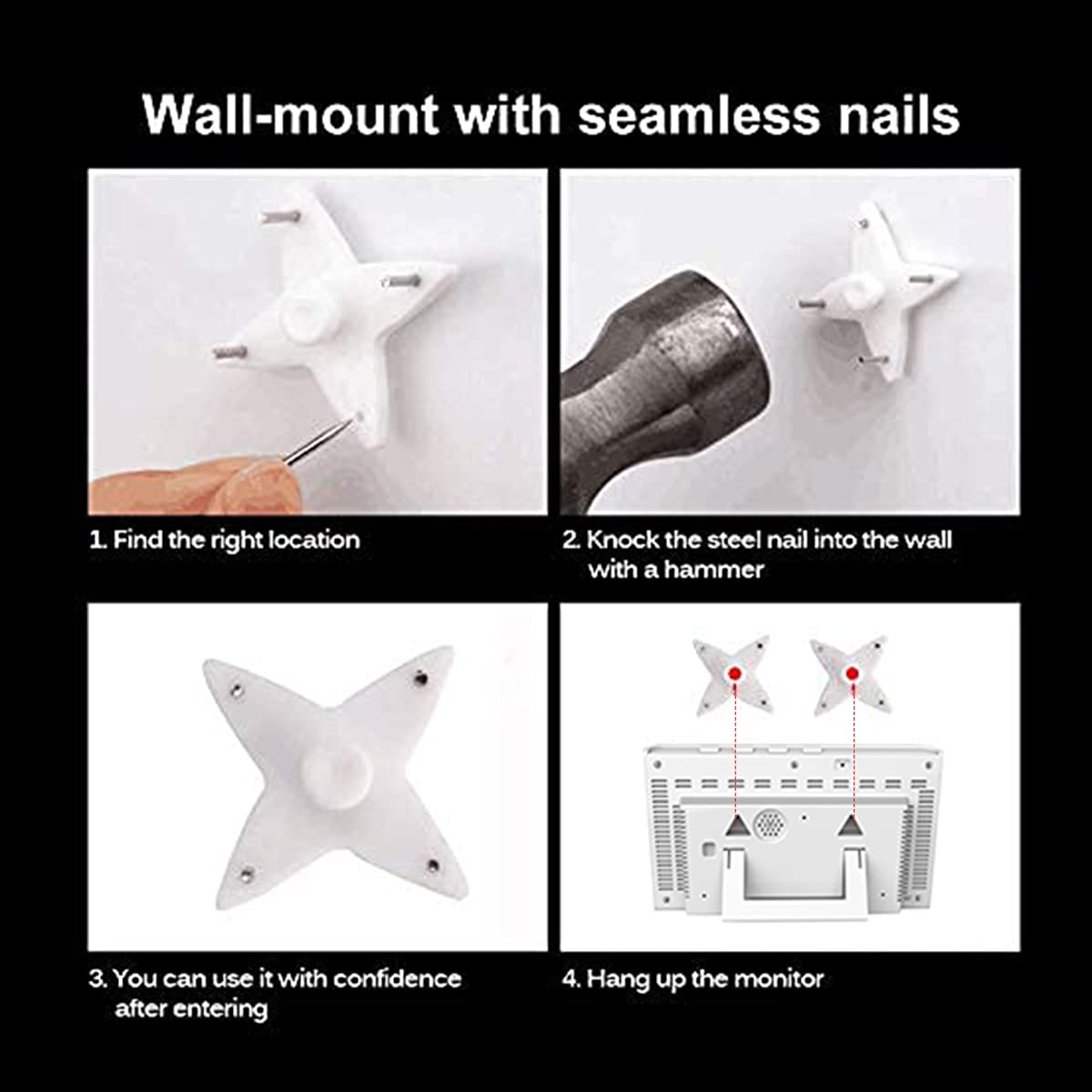 Wall-mount with seamless nails

1. Find the right location

2. Knock the steel nail into the wall with a hammer

3. You can use it with confidence after entering

4. Hang up the monitor